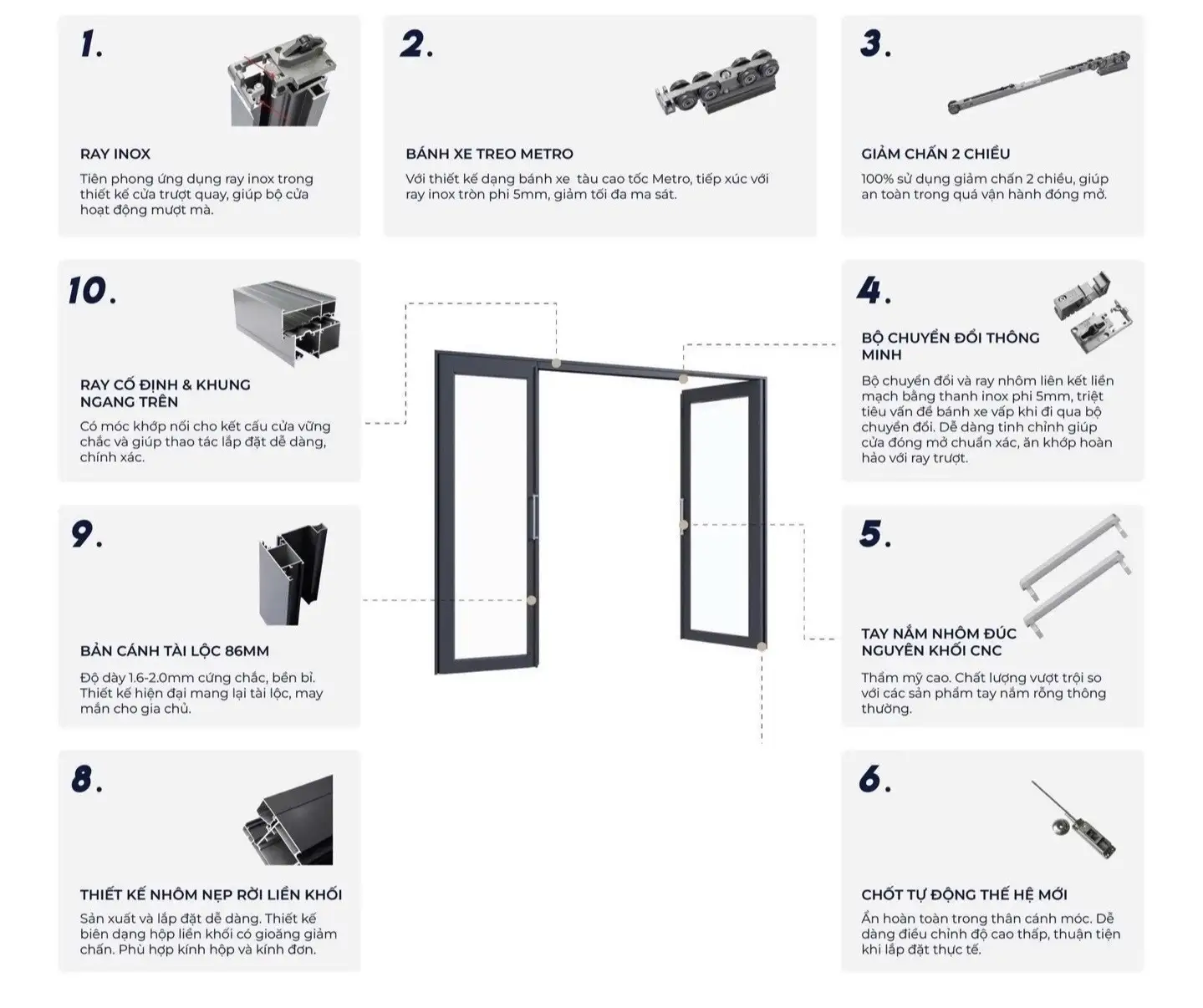 1.

RAY INOX

Tiên phong ứng dụng ray inox trong thiết kế cửa trượt quay, giúp bộ cửa hoạt động mượt mà.

2.

BÁNH XE TREO METRO

Với thiết kế dạng bánh xe tàu cao tốc Metro, tiếp xúc với ray inox tròn phi 5mm, giảm tối đa ma sát.

3.

GIẢM CHẤN 2 CHIỀU

100% sử dụng giảm chấn 2 chiều, giúp an toàn trong quá vận hành đóng mở.

10.

RAY CỐ ĐỊNH & KHUNG NGANG TRÊN

Có móc khớp nối cho kết cấu cửa vững chắc và giúp thao tác lắp đặt dễ dàng, chính xác.

4.

BỘ CHUYỂN ĐỔI THÔNG MINH

Bộ chuyển đổi và ray nhôm liên kết liền mạch bằng thanh inox phi 5mm, triệt tiêu vấn đề bánh xe vấp khi đi qua bộ chuyển đổi. Dễ dàng tinh chỉnh giúp cửa đóng mở chuẩn xác, ăn khớp hoàn hảo với ray trượt.

9.

BẢN CÁNH TÀI LỘC 86MM

Độ dày 1.6-2.0mm cứng chắc, bền bỉ. Thiết kế hiện đại mang lại tài lộc, may mắn cho gia chủ.

5.

TAY NẮM NHÔM ĐÚC NGUYÊN KHỐI CNC

Thẩm mỹ cao. Chất lượng vượt trội so với các sản phẩm tay nắm rỗng thông thường.

8.

THIẾT KẾ NHÔM NẸP RỜI LIỀN KHỐI

Sản xuất và lắp đặt dễ dàng. Thiết kế biên dạng hộp liền khối có gioăng giảm chấn. Phù hợp kính hộp và kính đơn.

6.

CHỐT TỰ ĐỘNG THẾ HỆ MỚI

Ẩn hoàn toàn trong thân cánh móc. Dễ dàng điều chỉnh độ cao thấp, thuận tiện khi lắp đặt thực tế.